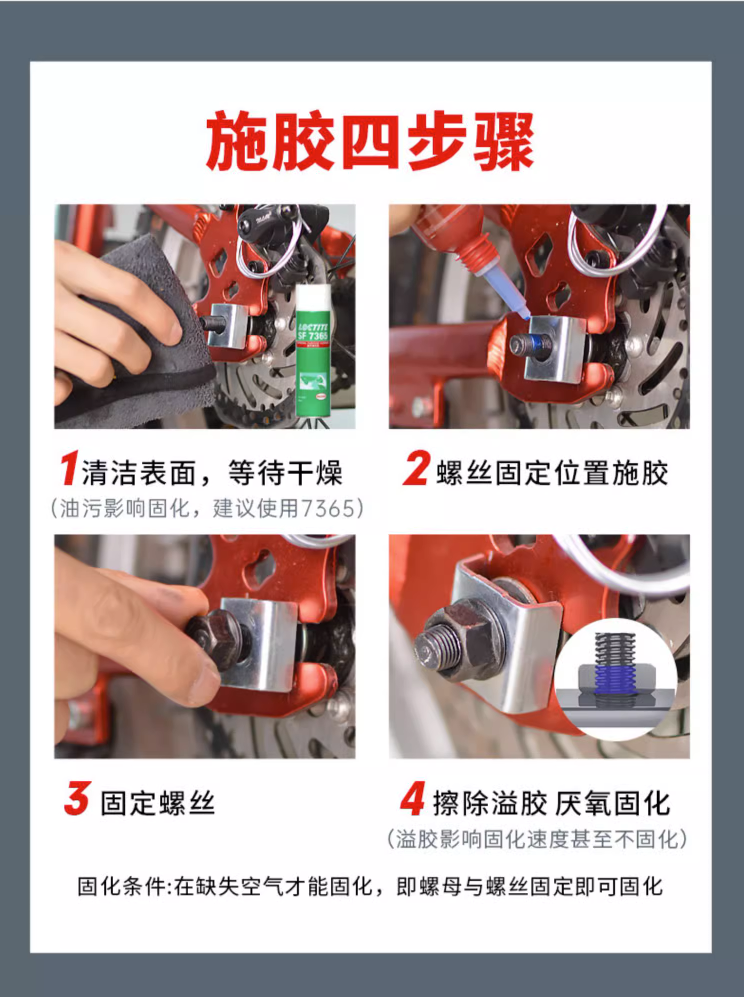 施胶四步骤

LOCTITE SF 7365

1 清洁表面，等待干燥
（油污影响固化，建议使用7365）

2 螺丝固定位置施胶

3 固定螺丝

4 擦除溢胶 厌氧固化
（溢胶影响固化速度甚至不固化）

固化条件:在缺失空气才能固化，即螺母与螺丝固定即可固化